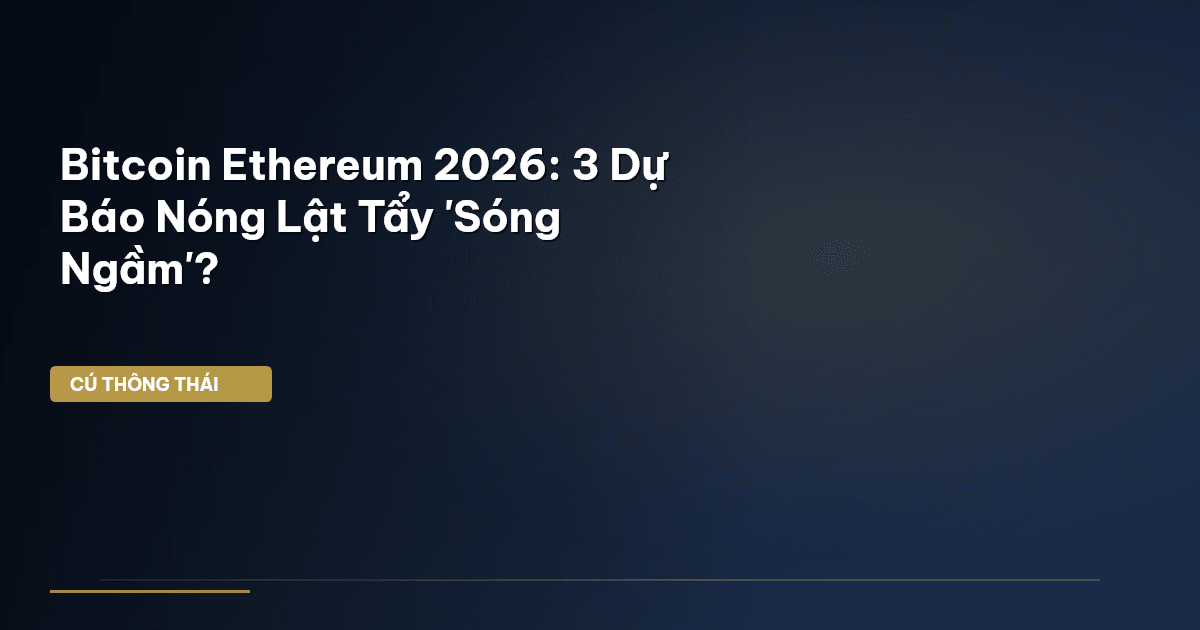 Bitcoin Ethereum 2026: 3 Dự Báo Nóng Lật Tẩy 'Sóng Ngầm'?

CÚ THÔNG THÁI