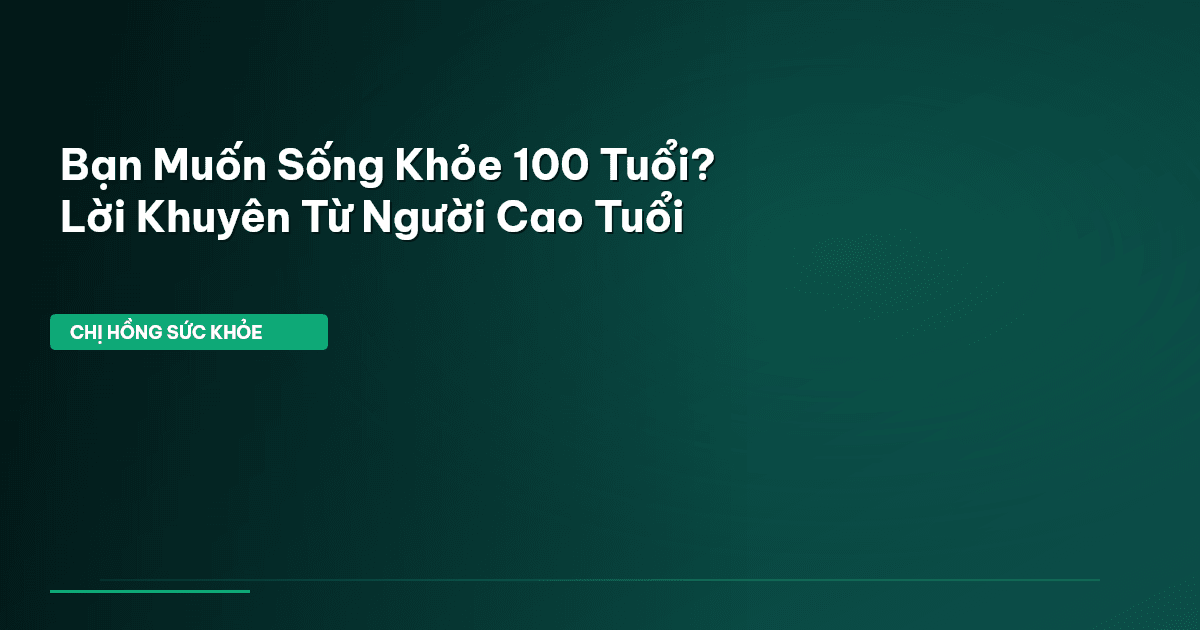 Bạn Muốn Sống Khỏe 100 Tuổi?
Lời Khuyên Từ Người Cao Tuổi

CHỊ HỒNG SỨC KHỎE