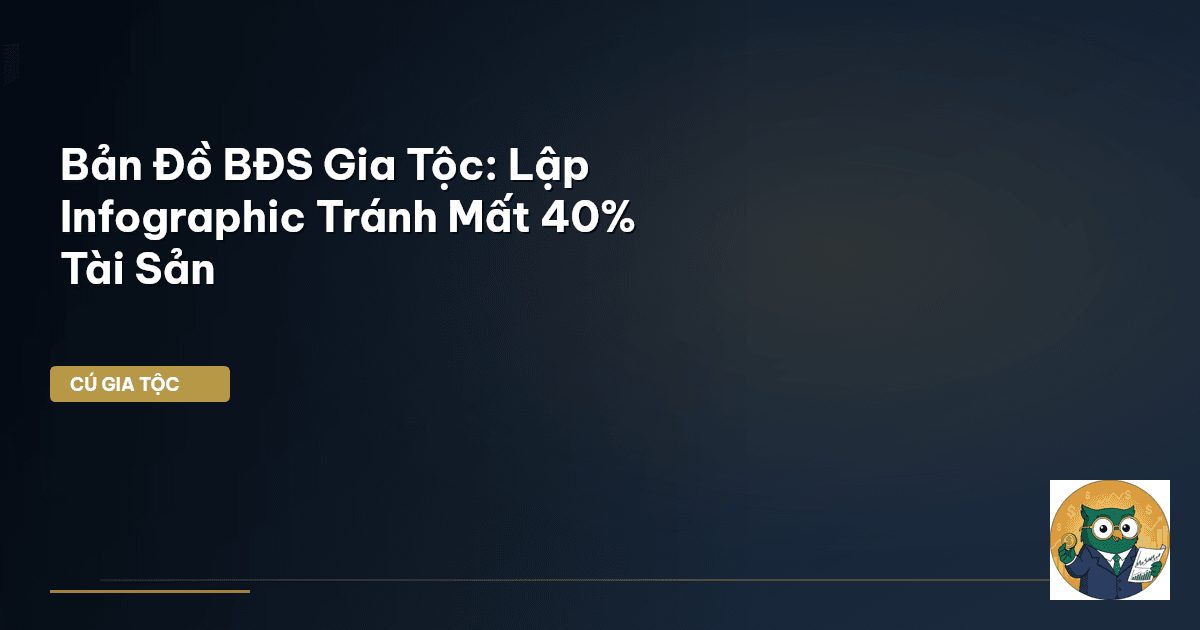 Bản Đồ BĐS Gia Tộc: Lập Infographic Tránh Mất 40% Tài Sản

CÚ GIA TỘC